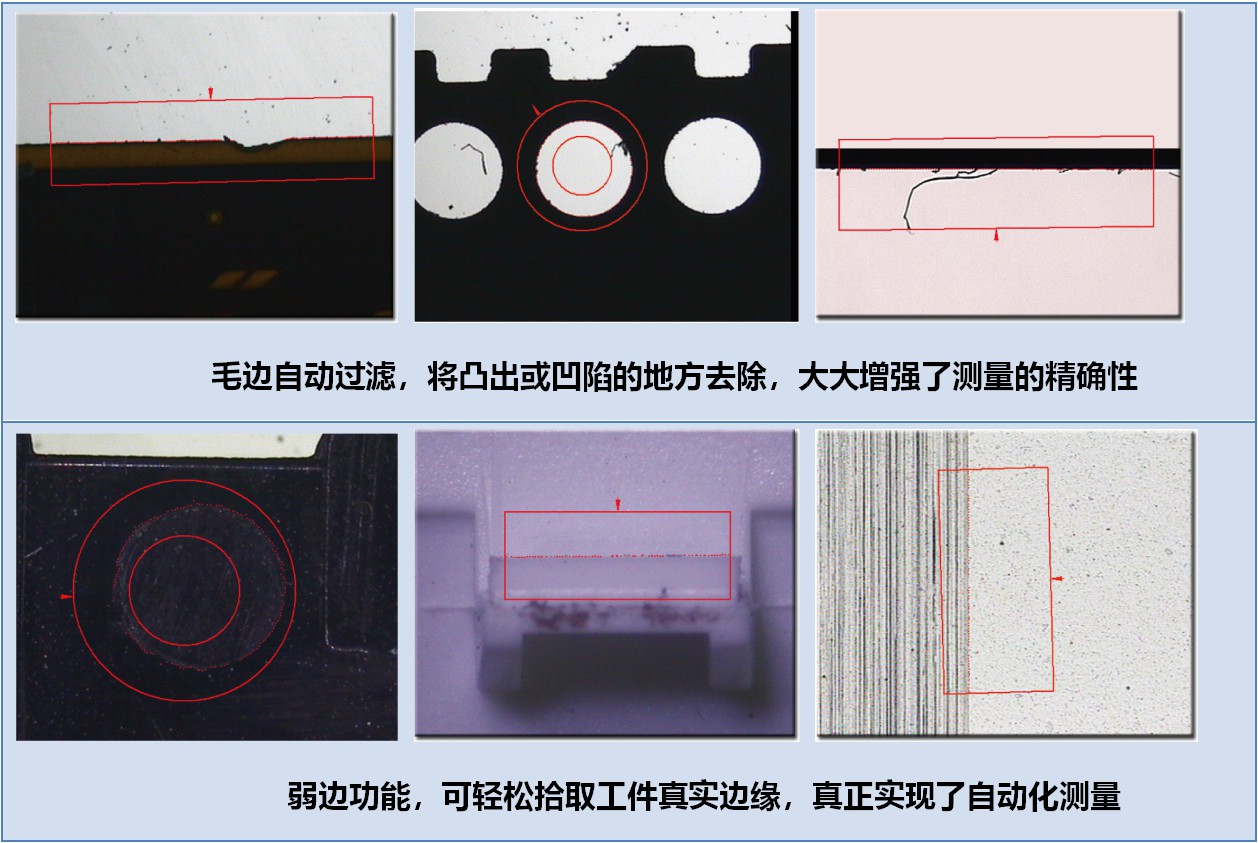 毛边自动过滤，将凸出或凹陷的地方去除，大大增强了测量的精确性

弱边功能，可轻松拾取工件真实边缘，真正实现了自动化测量