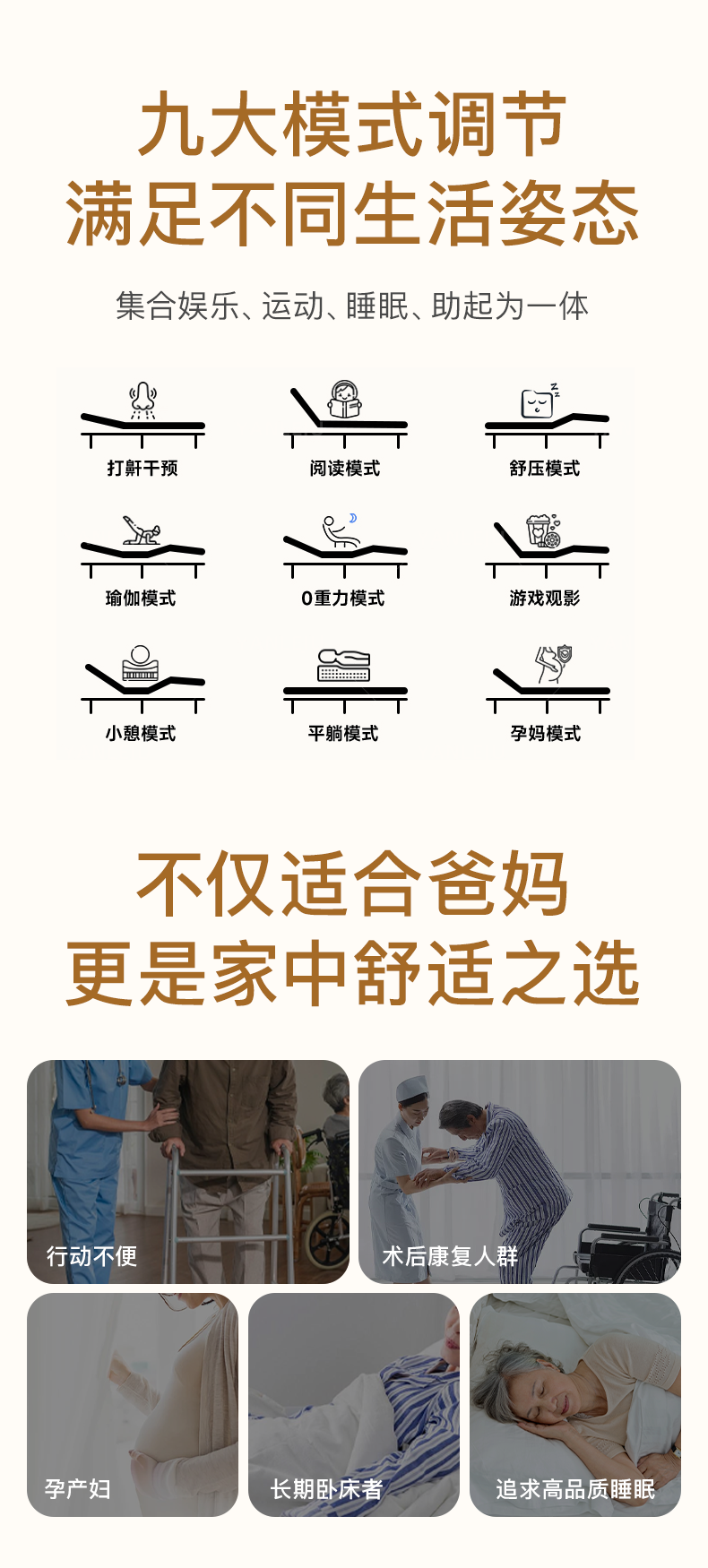 九大模式调节
满足不同生活姿态

集合娱乐、运动、睡眠、助起为一体

打鼾干预

阅读模式

舒压模式

瑜伽模式

0重力模式

游戏观影

小憩模式

平躺模式

孕妈模式

不仅适合爸妈
更是家中舒适之选

行动不便

术后康复人群

孕产妇

长期卧床者

追求高品质睡眠