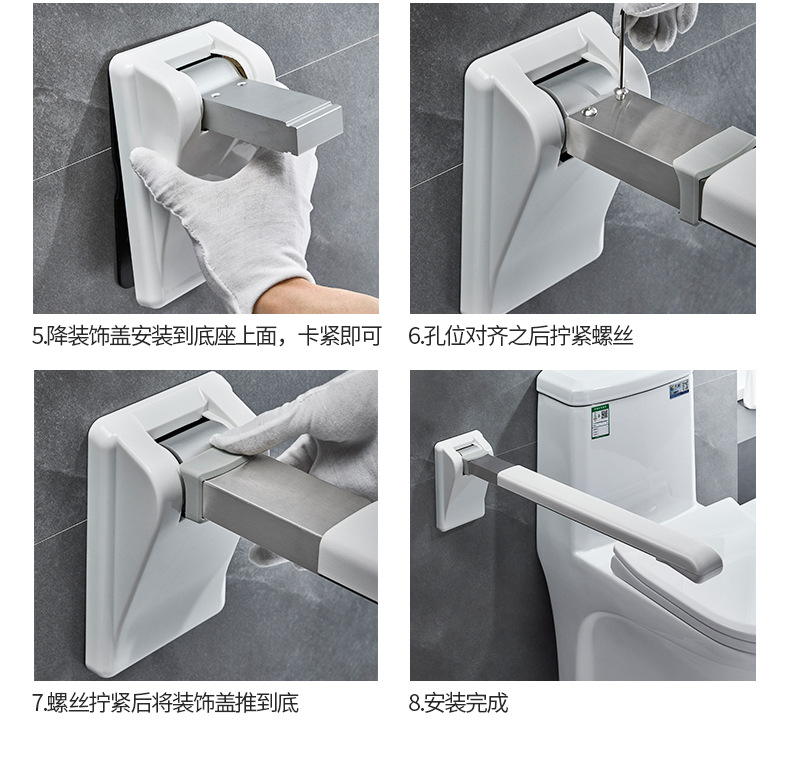 5.降装饰盖安装到底座上面，卡紧即可

6.孔位对齐之后拧紧螺丝

7.螺丝拧紧后将装饰盖推到底

8.安装完成