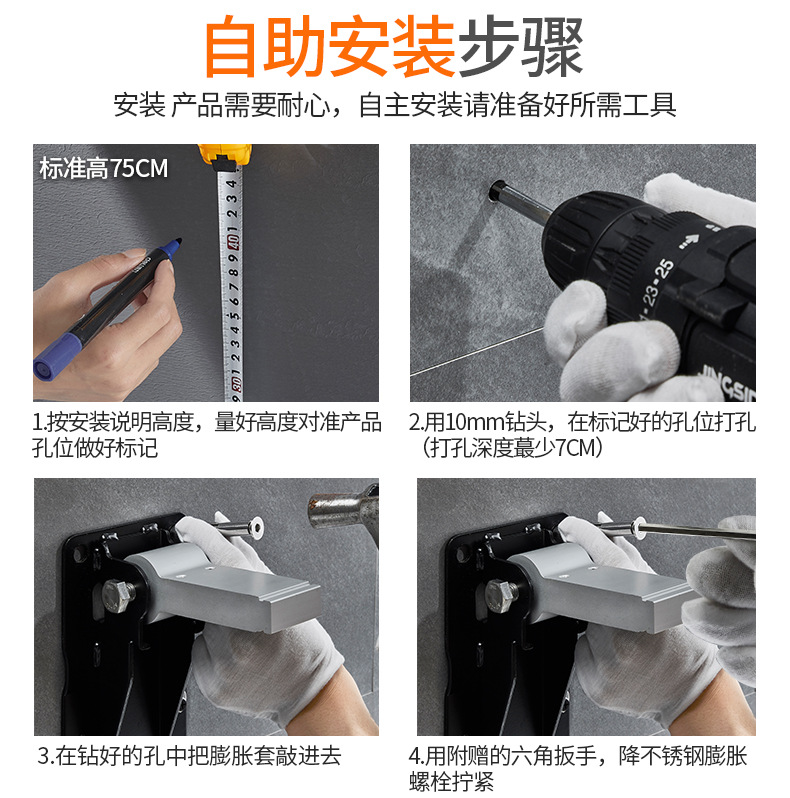 自助安装步骤

安装 产品需要耐心，自主安装请准备好所需工具

标准高75CM

1.按安装说明高度，量好高度对准产品孔位做好标记

2.用10mm钻头，在标记好的孔位打孔（打孔深度最少7CM）

3.在钻好的孔中把膨胀套敲进去

4.用附赠的六角扳手，降不锈钢膨胀螺栓拧紧